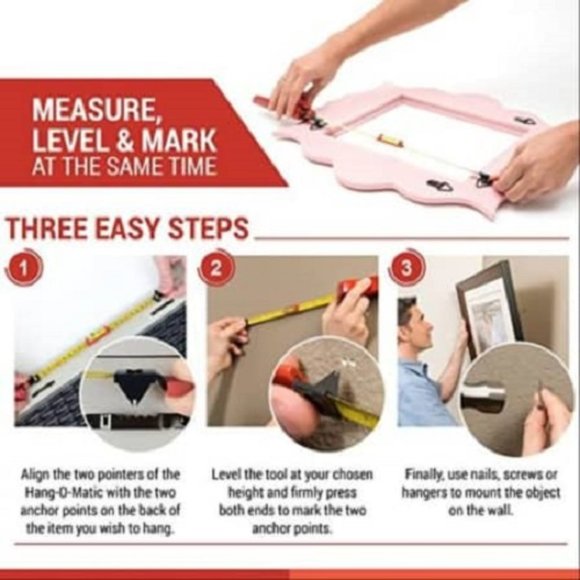 MEASURE, LEVEL & MARK AT THE SAME TIME

THREE EASY STEPS

1

2

3

Align the two pointers of the Hang-O-Matic with the two anchor points on the back of the item you wish to hang.

Level the tool at your chosen height and firmly press both ends to mark the two anchor points.

Finally, use nails, screws or hangers to mount the object on the wall.